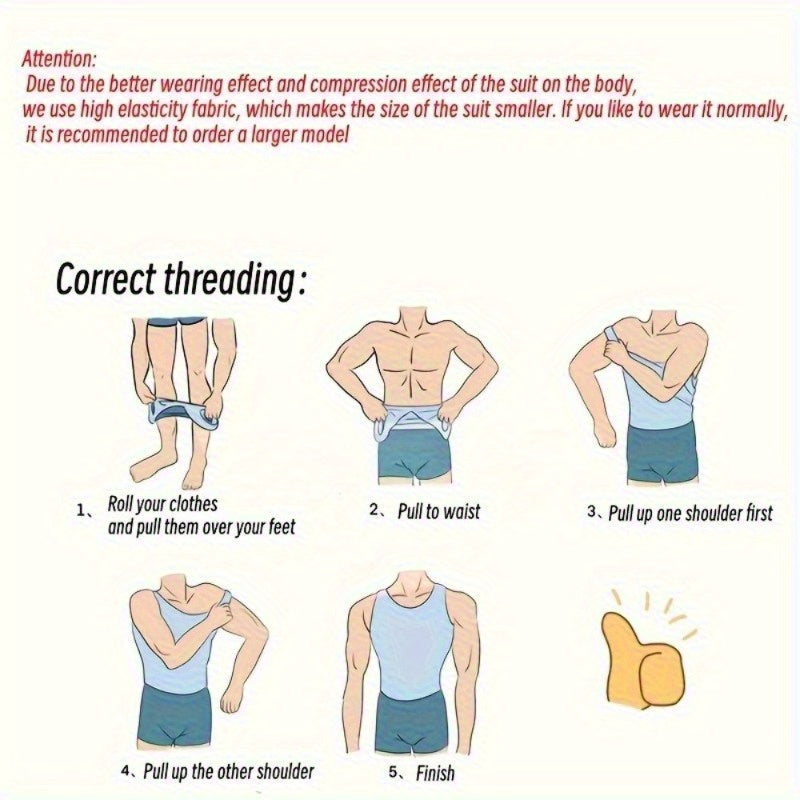 Attention:
Due to the better wearing effect and compression effect of the suit on the body, we use high elasticity fabric, which makes the size of the suit smaller. If you like to wear it normally, it is recommended to order a larger model

Correct threading:

1、 Roll your clothes and pull them over your feet

2、 Pull to waist

3、Pull up one shoulder first

4、Pull up the other shoulder

5、 Finish